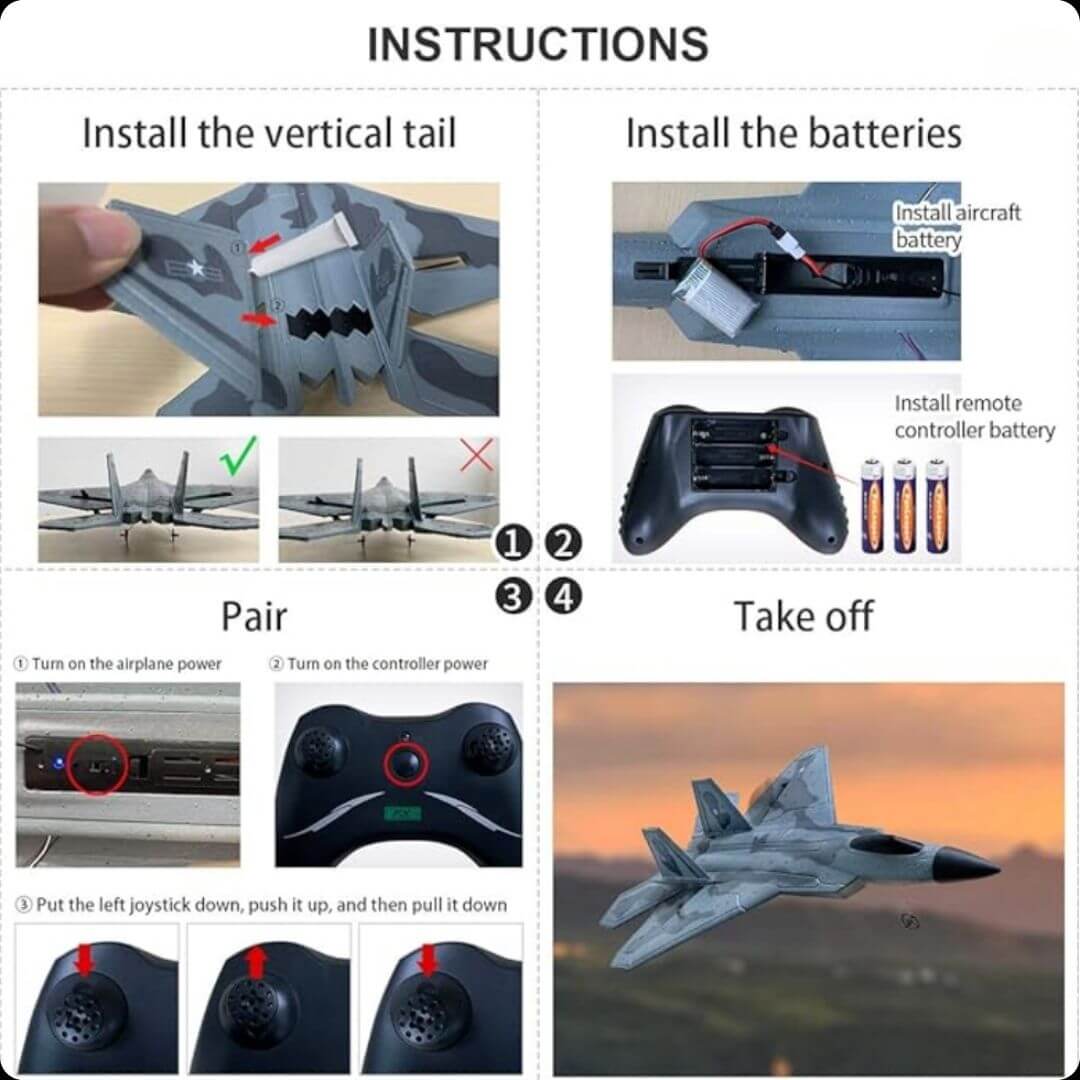 INSTRUCTIONS

Install the vertical tail

①

②

Install the batteries

Install aircraft battery

Install remote controller battery

❶ ❷

❸ ❹

Pair

① Turn on the airplane power

② Turn on the controller power

③ Put the left joystick down, push it up, and then pull it down

Take off