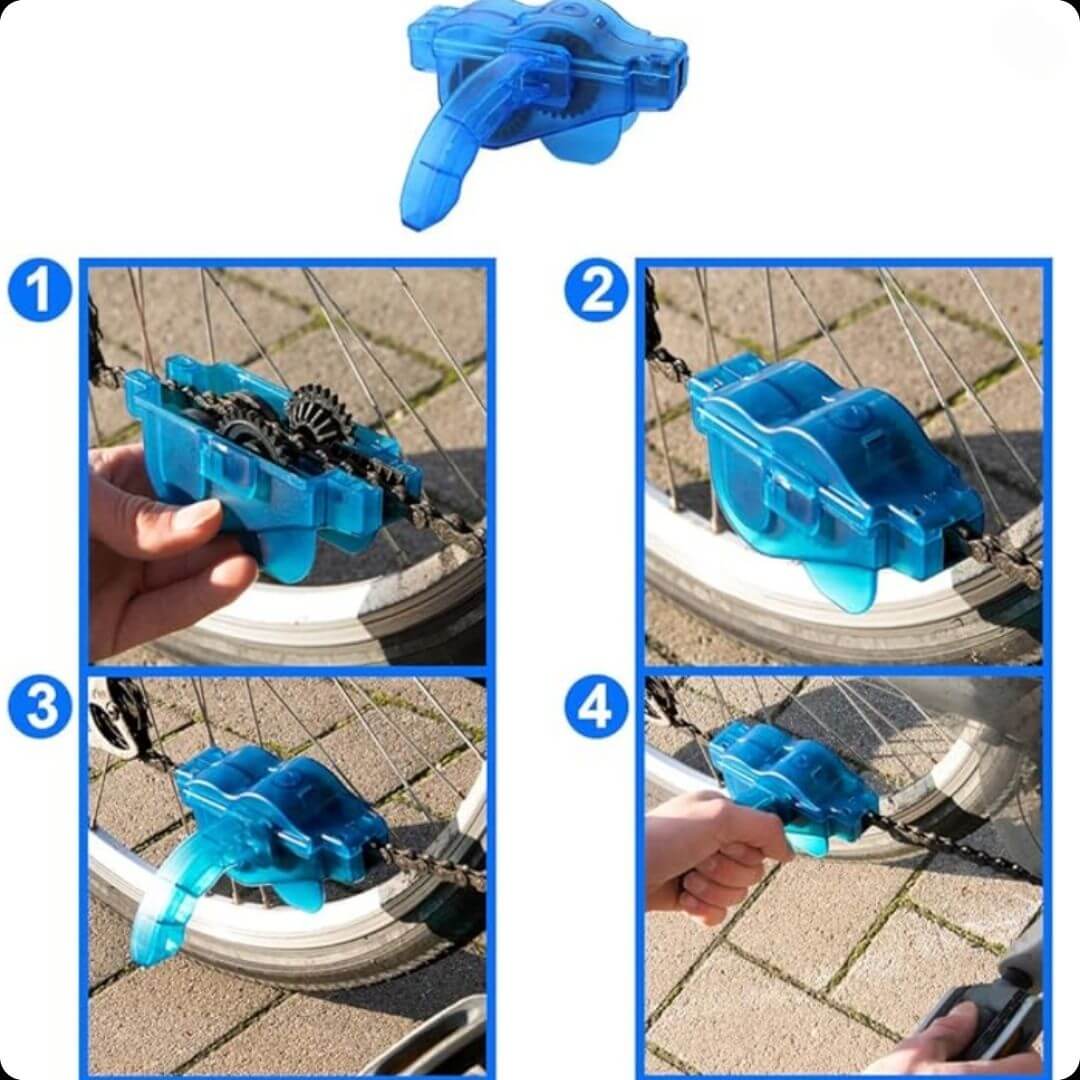 1

2

3

4